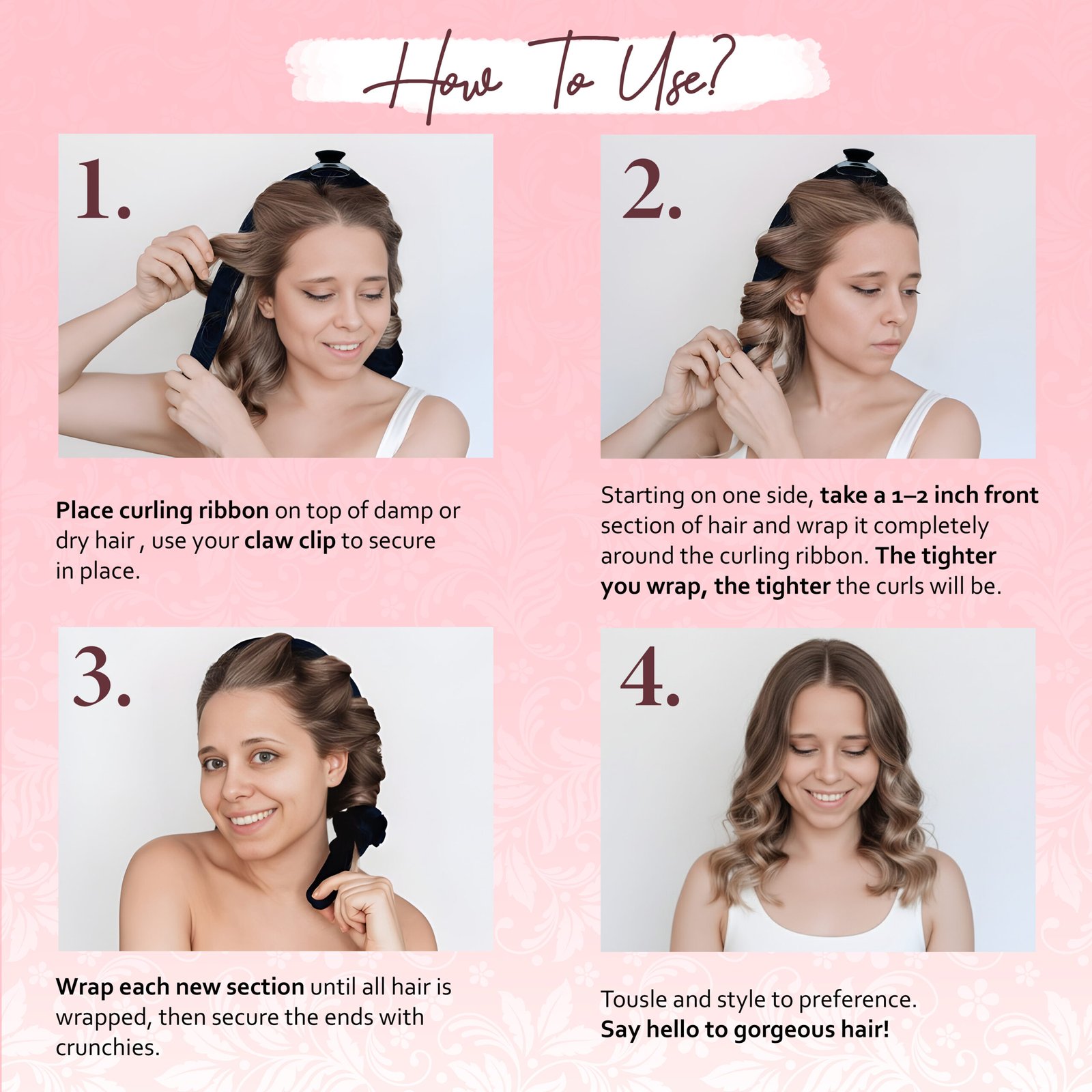 How To Use?

1.

Place curling ribbon on top of damp or dry hair , use your claw clip to secure in place.

2.

Starting on one side, take a 1–2 inch front section of hair and wrap it completely around the curling ribbon. The tighter you wrap, the tighter the curls will be.

3.

Wrap each new section until all hair is wrapped, then secure the ends with crunchies.

4.

Tousle and style to preference.
Say hello to gorgeous hair!